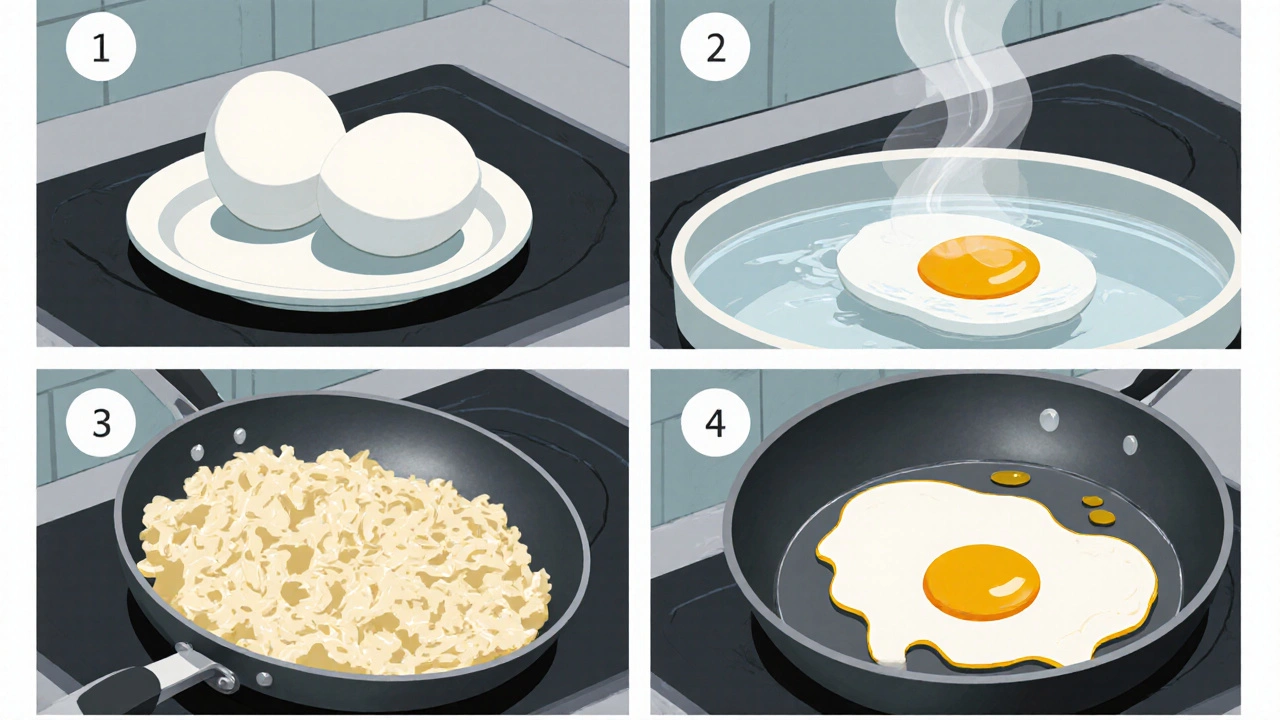 1
2
3
4